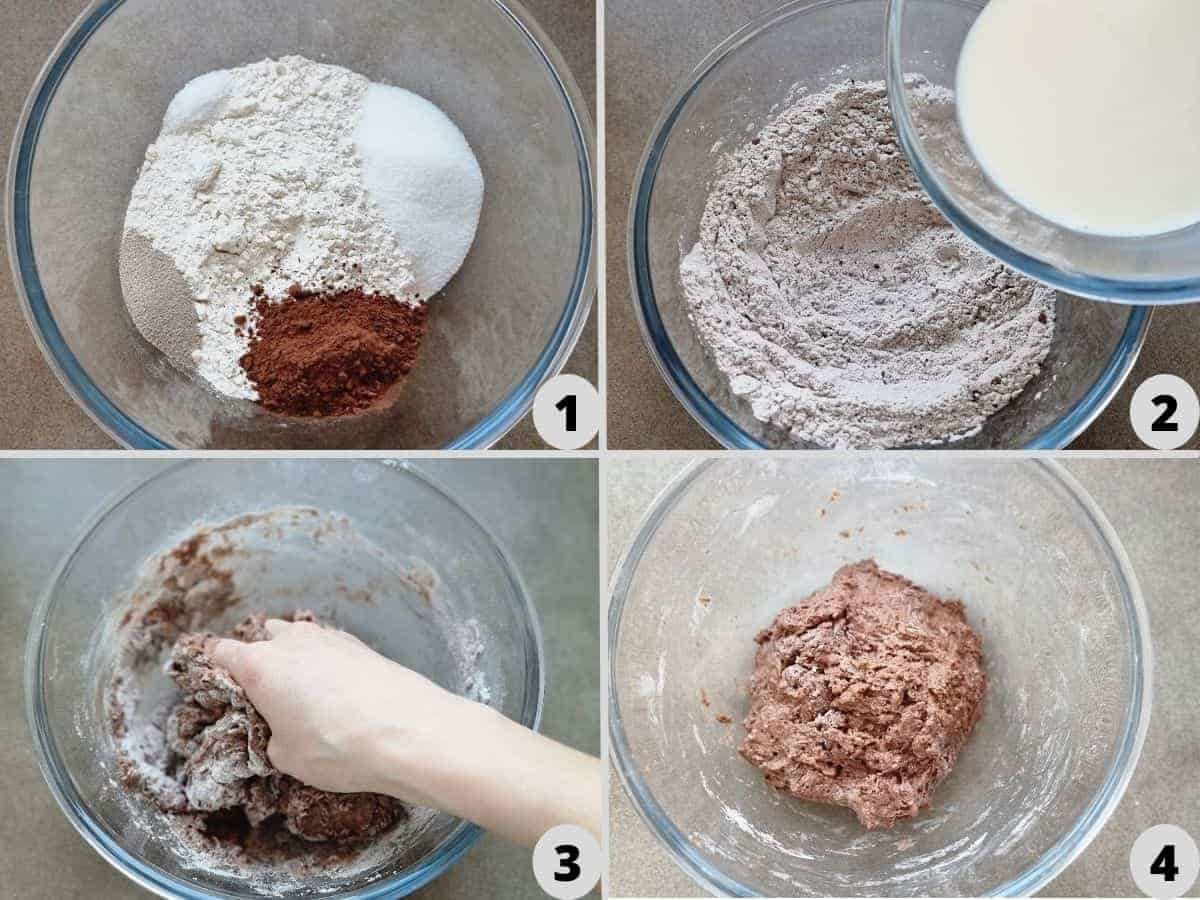 1

2

3

4